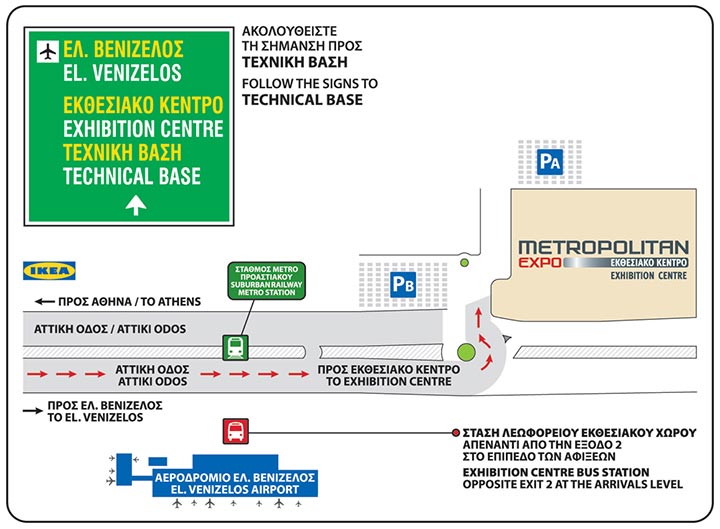 ΕΛ. ΒΕΝΙΖΕΛΟΣ
EL. VENIZELOS
ΕΚΘΕΣΙΑΚΟ ΚΕΝΤΡΟ
EXHIBITION CENTRE
ΤΕΧΝΙΚΗ ΒΑΣΗ
TECHNICAL BASE

ΑΚΟΛΟΥΘΕΙΣΤΕ ΤΗ ΣΗΜΑΝΣΗ ΠΡΟΣ
ΤΕΧΝΙΚΗ ΒΑΣΗ

FOLLOW THE SIGNS TO
TECHNICAL BASE

PA

METROPOLITAN EXPO
ΕΚΘΕΣΙΑΚΟ ΚΕΝΤΡΟ
EXHIBITION CENTRE

IKEA

ΣΤΑΘΜΟΣ ΜΕΤΡΟ ΠΡΟΑΣΤΙΑΚΟΥ
SUBURBAN RAILWAY METRO STATION

PB

ΠΡΟΣ ΑΘΗΝΑ / TO ATHENS

ΑΤΤΙΚΗ ΟΔΟΣ / ATTIKI ODOS

ΑΤΤΙΚΗ ΟΔΟΣ
ATTIKI ODOS

ΠΡΟΣ ΕΚΘΕΣΙΑΚΟ ΚΕΝΤΡΟ
TO EXHIBITION CENTRE

ΠΡΟΣ ΕΛ. ΒΕΝΙΖΕΛΟΣ
TO EL. VENIZELOS

ΣΤΑΣΗ ΛΕΩΦΟΡΕΙΟΥ ΕΚΘΕΣΙΑΚΟΥ ΧΩΡΟΥ
ΑΠΕΝΑΝΤΙ ΑΠΟ ΤΗΝ ΕΞΟΔΟ 2
ΣΤΟ ΕΠΙΠΕΔΟ ΤΩΝ ΑΦΙΞΕΩΝ

EXHIBITION CENTRE BUS STATION
OPPOSITE EXIT 2 AT THE ARRIVALS LEVEL

ΑΕΡΟΔΡΟΜΙΟ ΕΛ. ΒΕΝΙΖΕΛΟΣ
EL. VENIZELOS AIRPORT